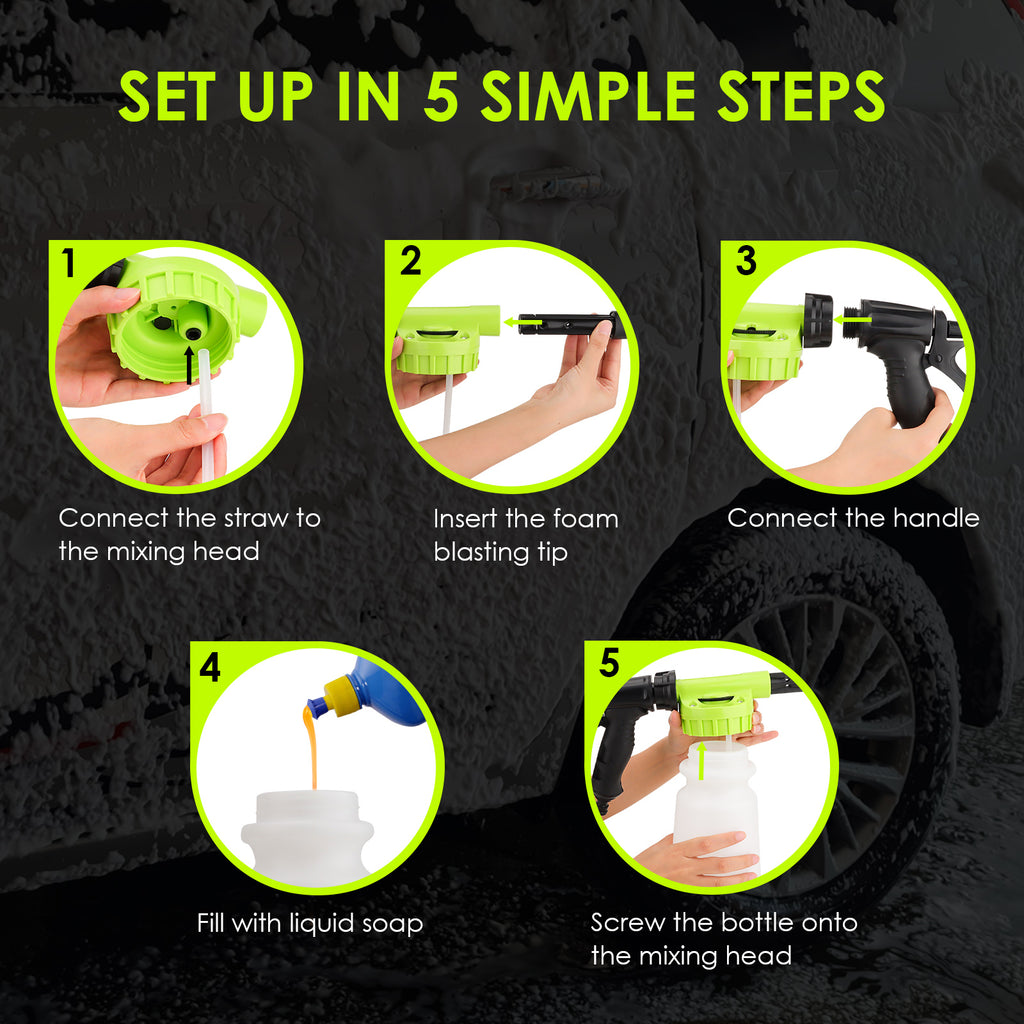 SET UP IN 5 SIMPLE STEPS

1

Connect the straw to the mixing head

2

Insert the foam blasting tip

3

Connect the handle

4

Fill with liquid soap

5

Screw the bottle onto the mixing head